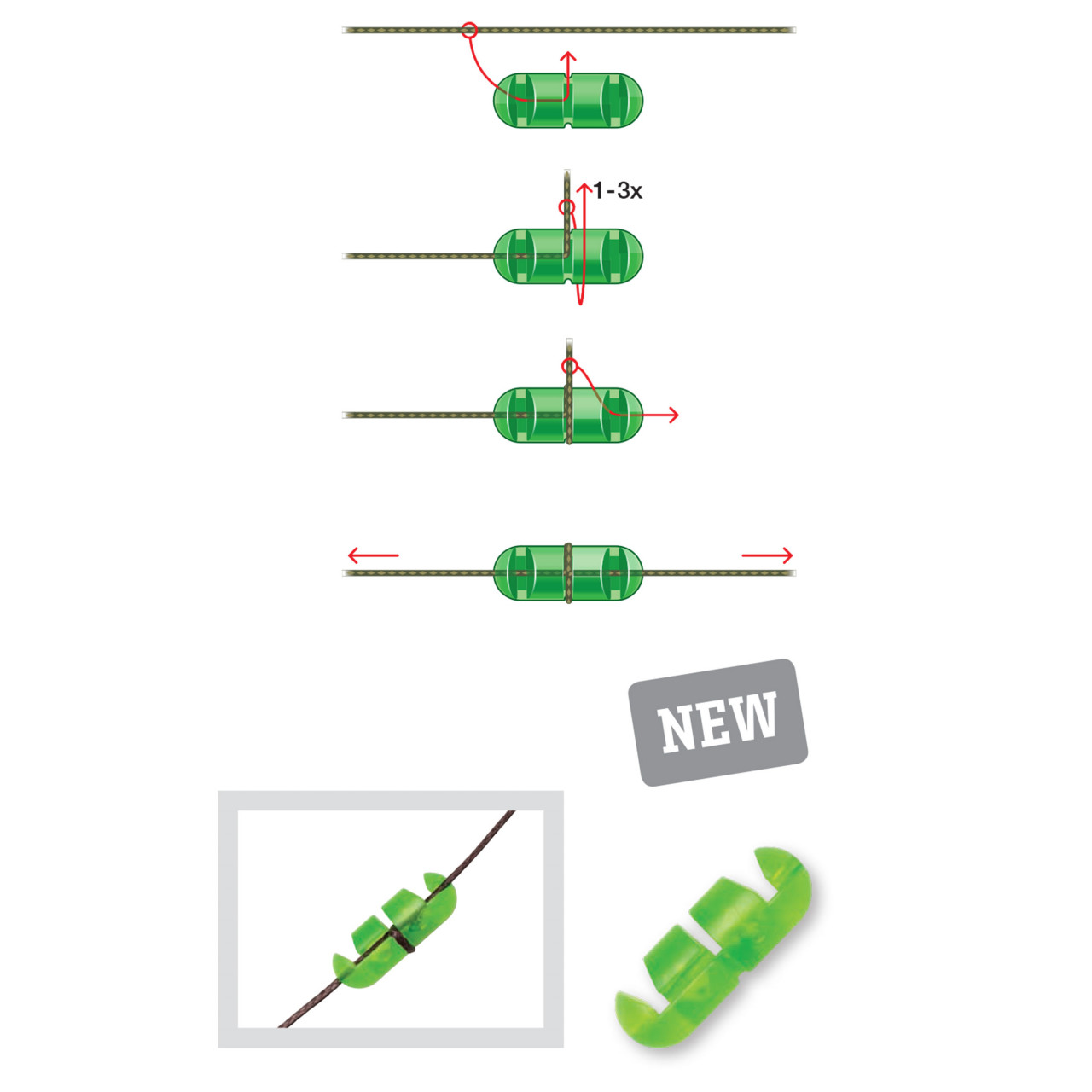 1-3x

NEW